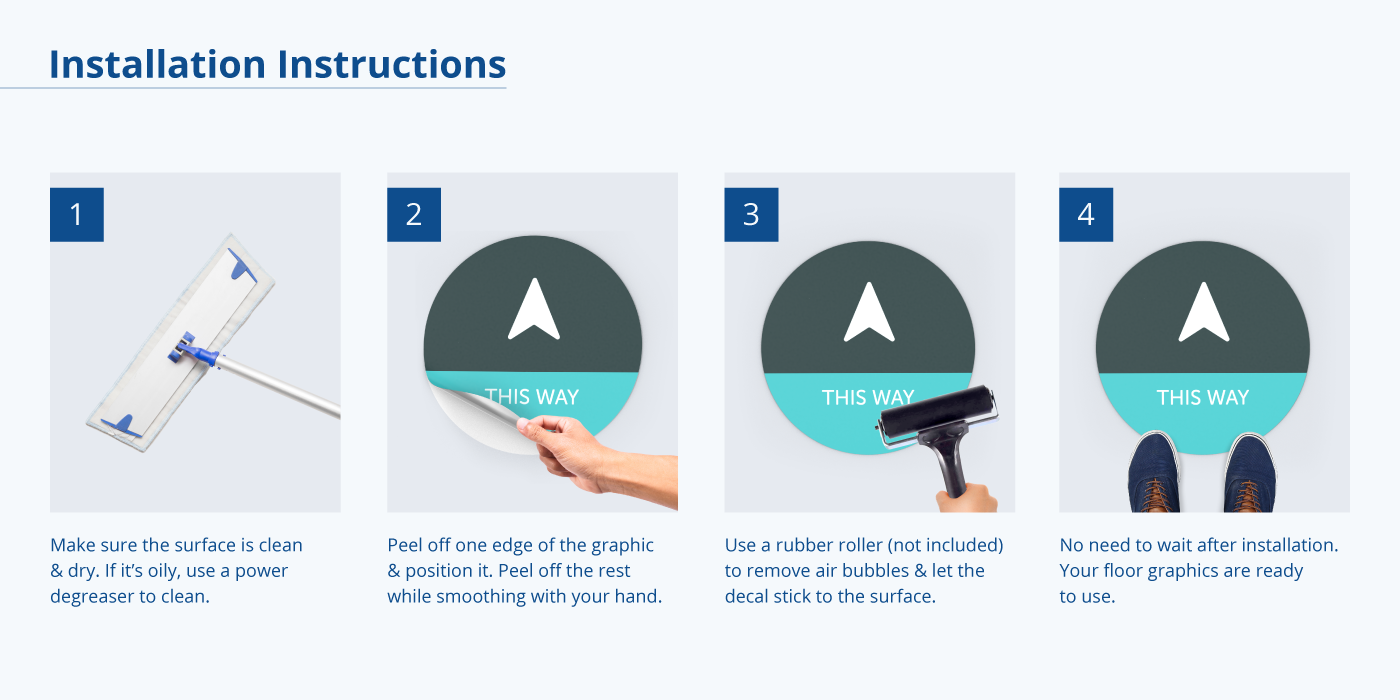 Installation Instructions

1

Make sure the surface is clean & dry. If it's oily, use a power degreaser to clean.

2

THIS WAY

Peel off one edge of the graphic & position it. Peel off the rest while smoothing with your hand.

3

THIS WAY

Use a rubber roller (not included) to remove air bubbles & let the decal stick to the surface.

4

THIS WAY

No need to wait after installation. Your floor graphics are ready to use.