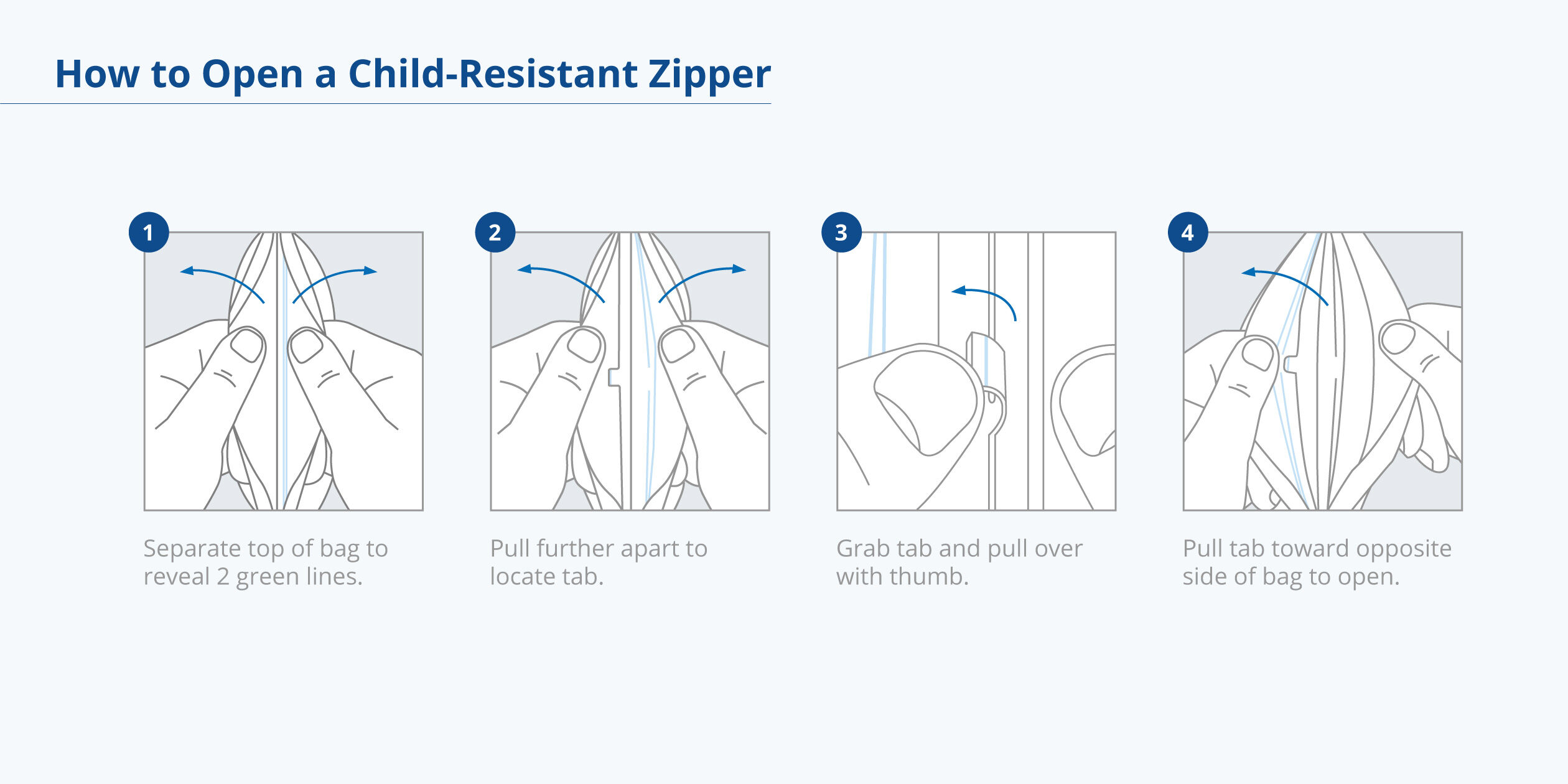 How to Open a Child-Resistant Zipper

1

Separate top of bag to reveal 2 green lines.

2

Pull further apart to locate tab.

3

Grab tab and pull over with thumb.

4

Pull tab toward opposite side of bag to open.